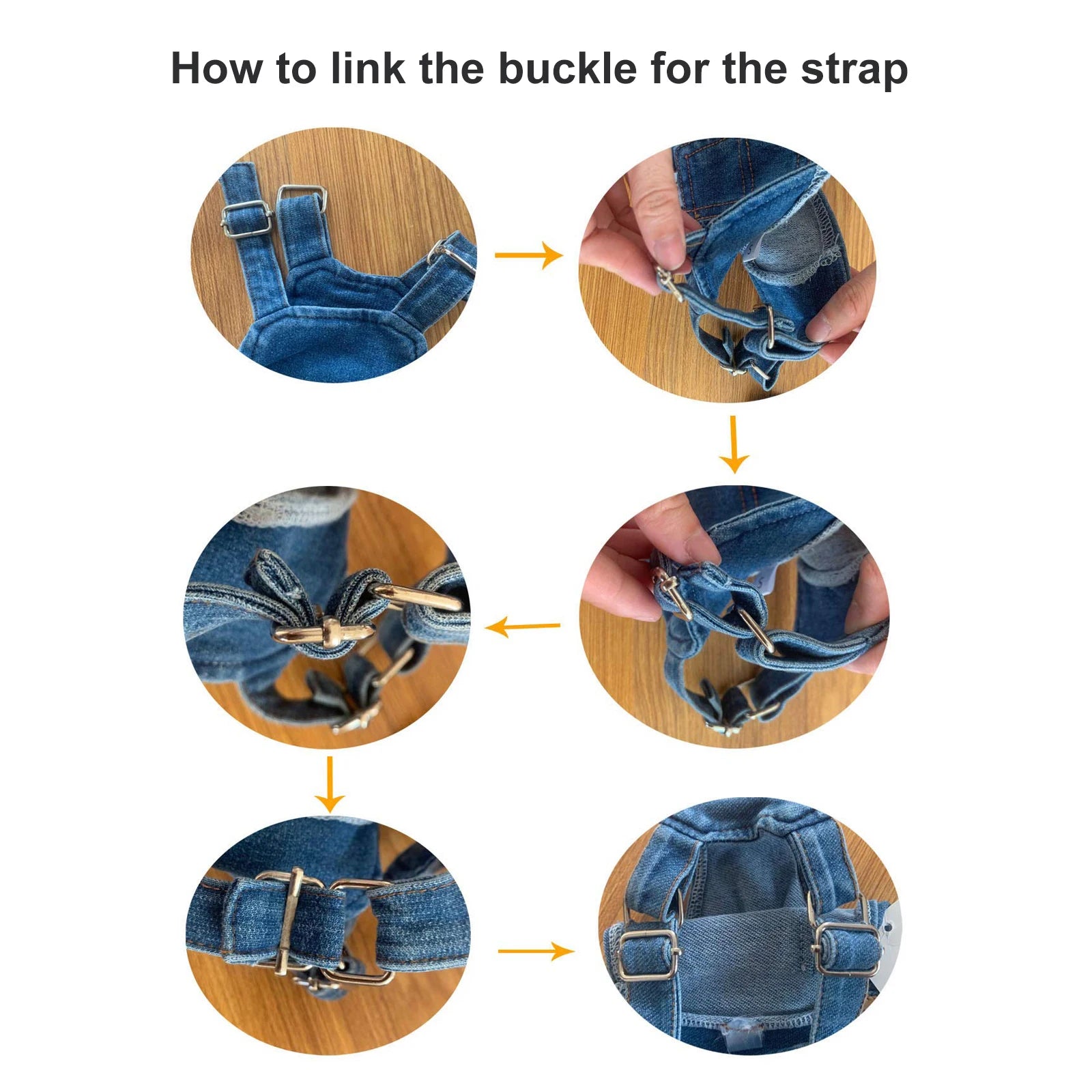 How to link the buckle for the strap