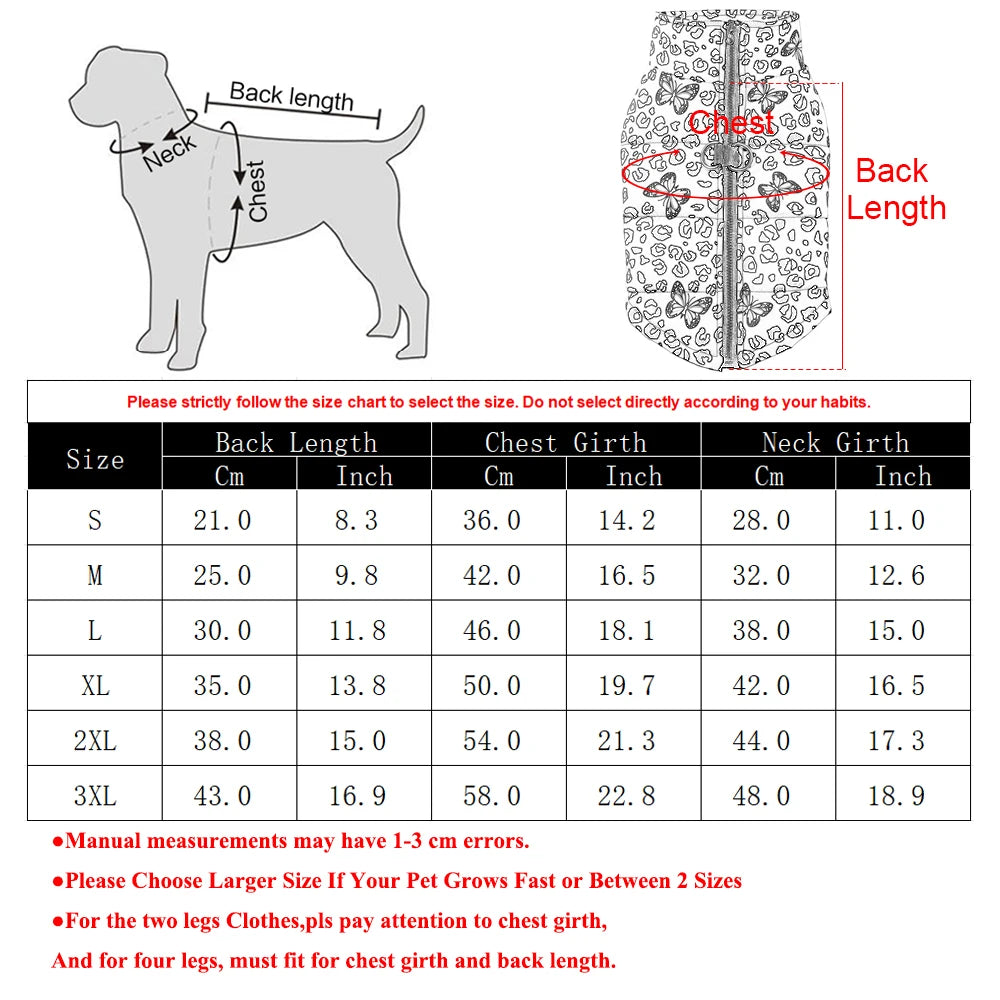 Back length
Neck
Chest

Chest
Back Length

Please strictly follow the size chart to select the size. Do not select directly according to your habits.

| Size | Back Length Cm | Back Length Inch | Chest Girth Cm | Chest Girth Inch | Neck Girth Cm | Neck Girth Inch |
|---|---|---|---|---|---|---|
| S | 21.0 | 8.3 | 36.0 | 14.2 | 28.0 | 11.0 |
| M | 25.0 | 9.8 | 42.0 | 16.5 | 32.0 | 12.6 |
| L | 30.0 | 11.8 | 46.0 | 18.1 | 38.0 | 15.0 |
| XL | 35.0 | 13.8 | 50.0 | 19.7 | 42.0 | 16.5 |
| 2XL | 38.0 | 15.0 | 54.0 | 21.3 | 44.0 | 17.3 |
| 3XL | 43.0 | 16.9 | 58.0 | 22.8 | 48.0 | 18.9 |

●Manual measurements may have 1-3 cm errors.

●Please Choose Larger Size If Your Pet Grows Fast or Between 2 Sizes

●For the two legs Clothes,pls pay attention to chest girth,

And for four legs, must fit for chest girth and back length.