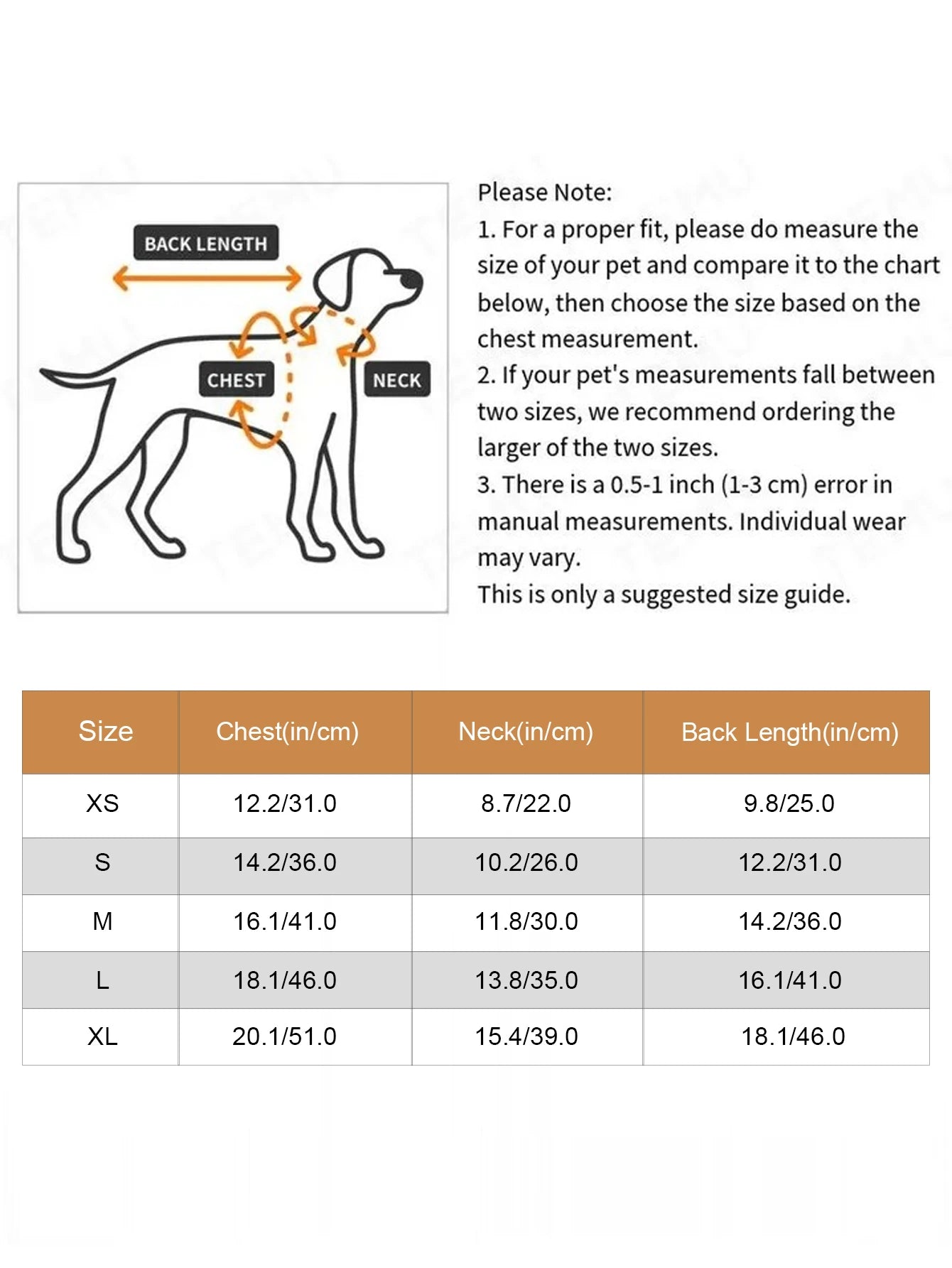 BACK LENGTH

CHEST

NECK

Please Note:
1. For a proper fit, please do measure the size of your pet and compare it to the chart below, then choose the size based on the chest measurement.
2. If your pet's measurements fall between two sizes, we recommend ordering the larger of the two sizes.
3. There is a 0.5-1 inch (1-3 cm) error in manual measurements. Individual wear may vary.
This is only a suggested size guide.

| Size | Chest(in/cm) | Neck(in/cm) | Back Length(in/cm) |
|---|---|---|---|
| XS | 12.2/31.0 | 8.7/22.0 | 9.8/25.0 |
| S | 14.2/36.0 | 10.2/26.0 | 12.2/31.0 |
| M | 16.1/41.0 | 11.8/30.0 | 14.2/36.0 |
| L | 18.1/46.0 | 13.8/35.0 | 16.1/41.0 |
| XL | 20.1/51.0 | 15.4/39.0 | 18.1/46.0 |